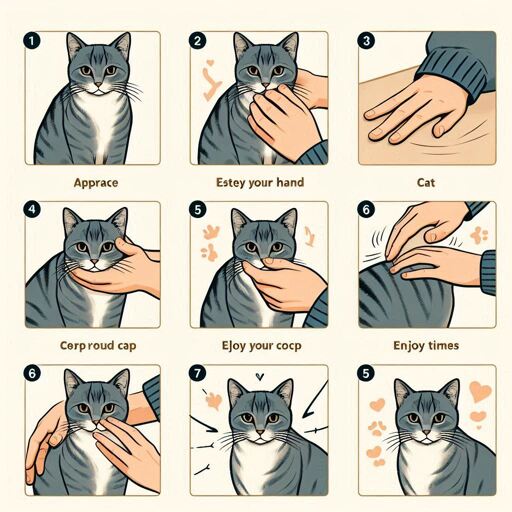 1

Apprace

2

Estey your hand

3

Cat

4

Cerp roud cap

5

Ejoy your cocp

6

Enjoy times

6

7

5